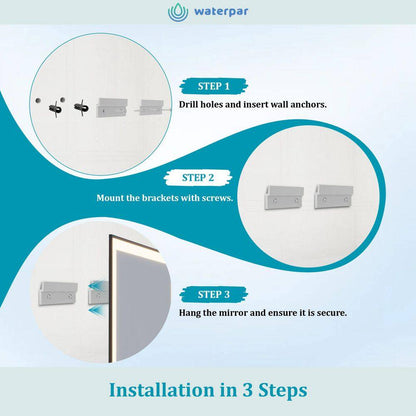 waterpar

STEP 1
Drill holes and insert wall anchors.

STEP 2
Mount the brackets with screws.

STEP 3
Hang the mirror and ensure it is secure.

Installation in 3 Steps